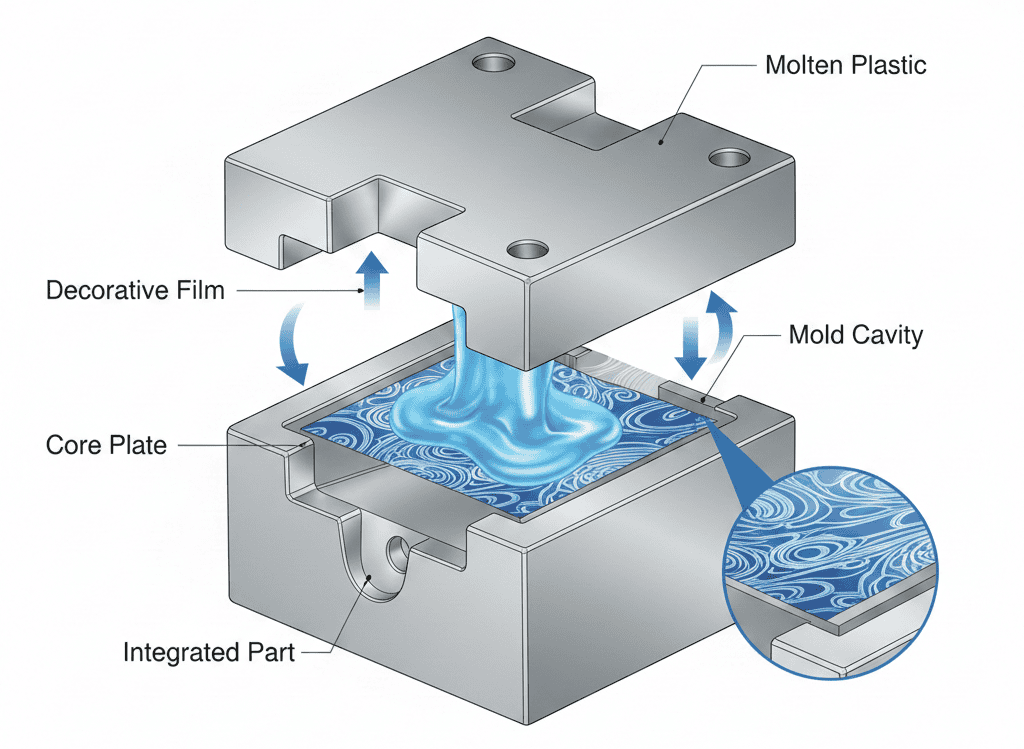 Molten Plastic

Decorative Film

Mold Cavity

Core Plate

Integrated Part