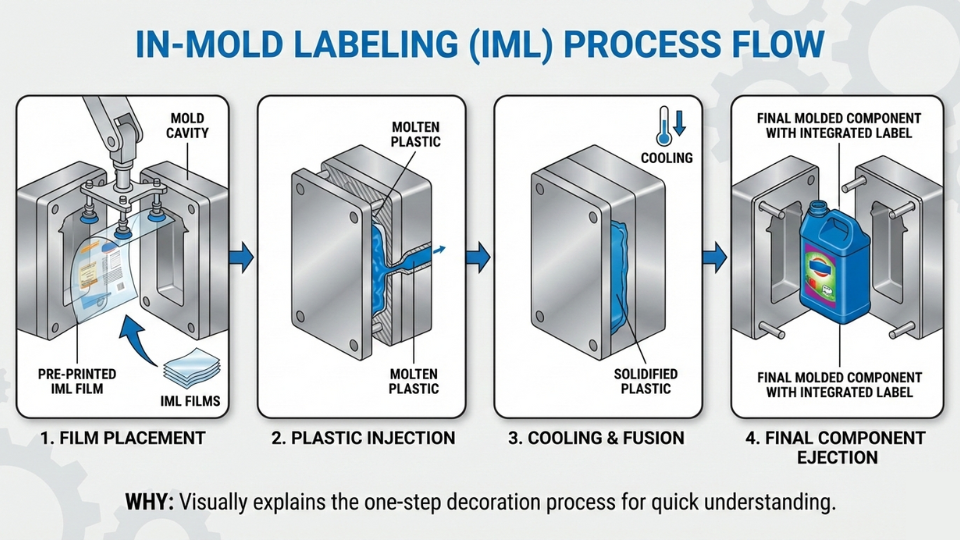 IN-MOLD LABELING (IML) PROCESS FLOW

MOLD CAVITY

PRE-PRINTED IML FILM

IML FILMS

1. FILM PLACEMENT

MOLTEN PLASTIC

MOLTEN PLASTIC

2. PLASTIC INJECTION

COOLING

SOLIDIFIED PLASTIC

3. COOLING & FUSION

FINAL MOLDED COMPONENT WITH INTEGRATED LABEL

FINAL MOLDED COMPONENT WITH INTEGRATED LABEL

4. FINAL COMPONENT EJECTION

WHY: Visually explains the one-step decoration process for quick understanding.